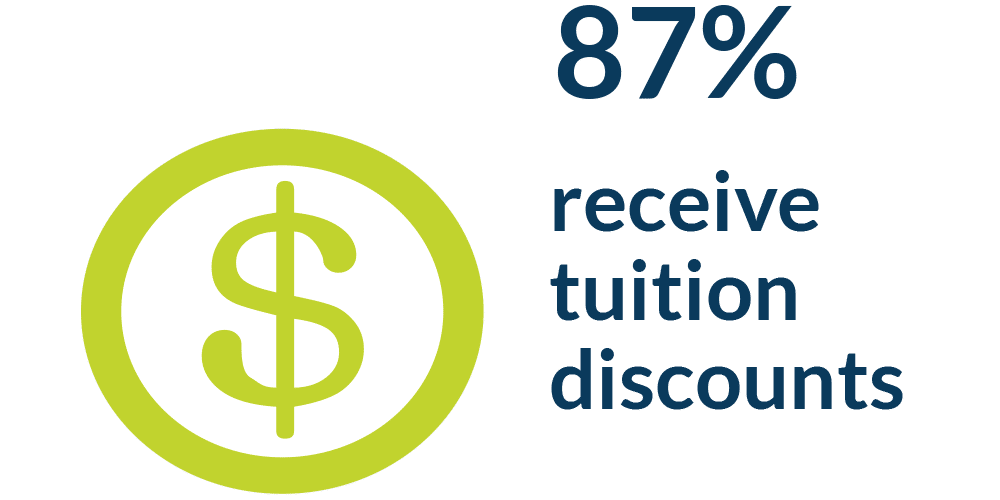 $

87%

receive tuition discounts