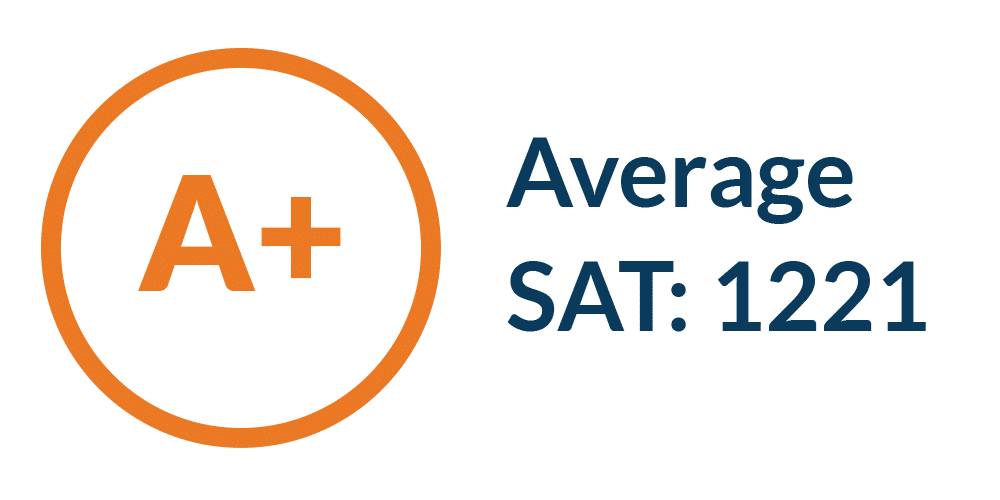 A+

Average
SAT: 1221