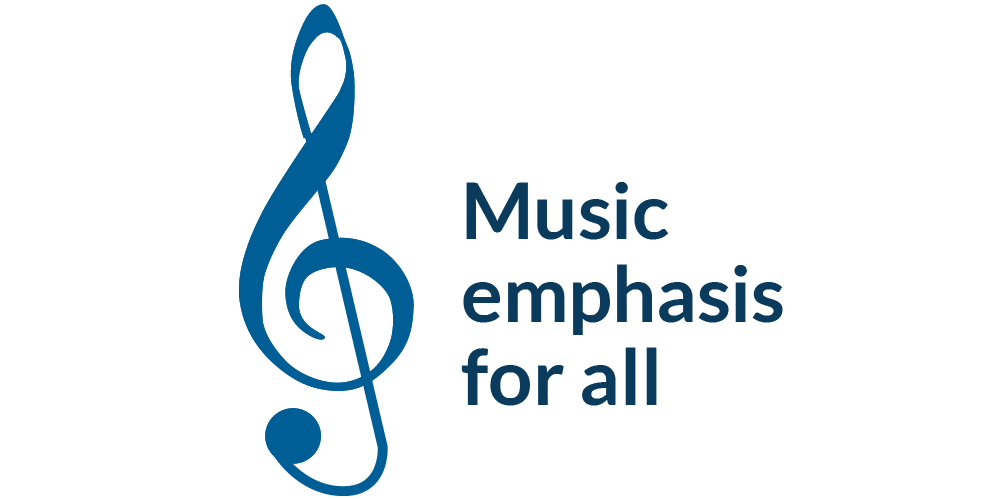 Music
emphasis
for all