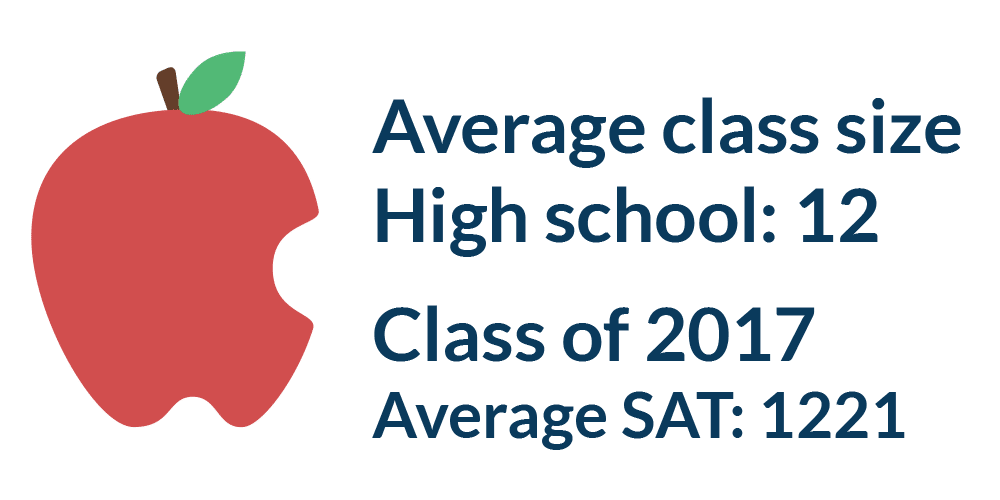 Average class size
High school: 12

Class of 2017
Average SAT: 1221