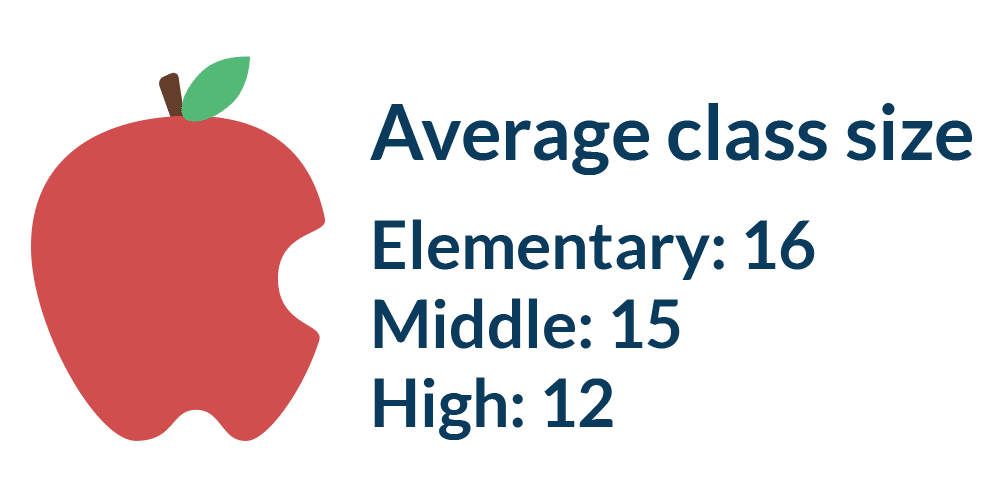 Average class size

Elementary: 16
Middle: 15
High: 12