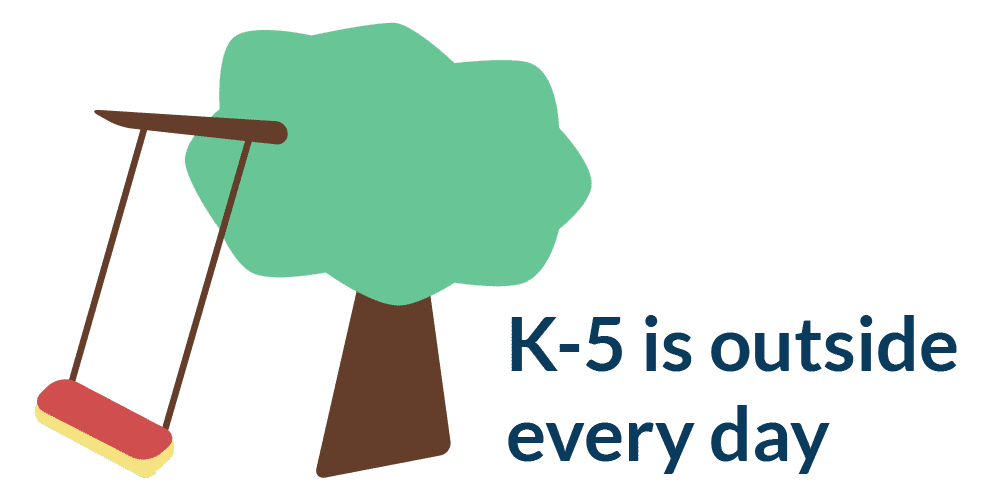 K-5 is outside every day